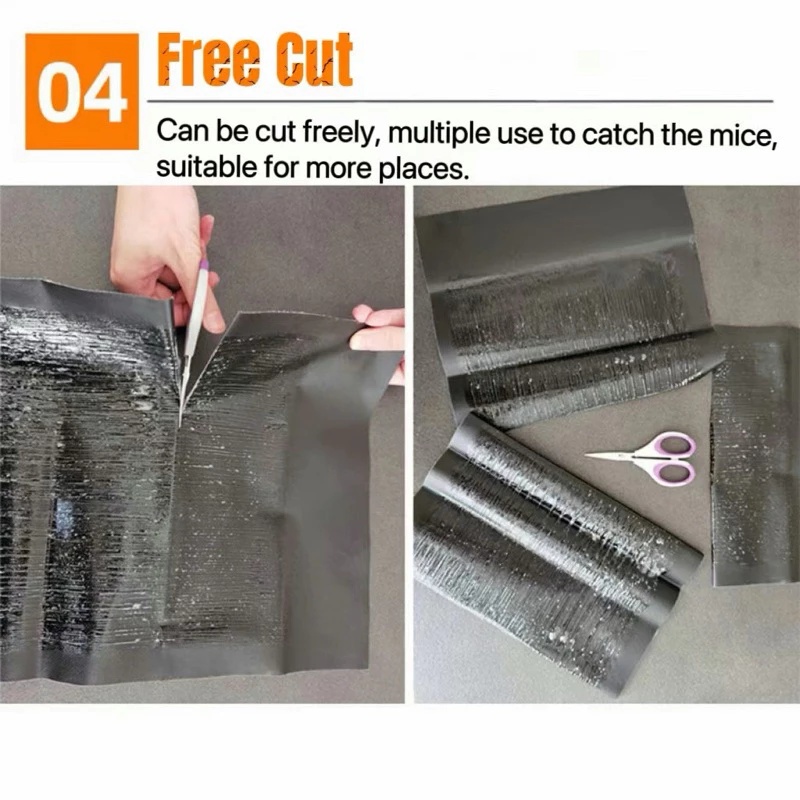 04 Free Cut

Can be cut freely, multiple use to catch the mice, suitable for more places.