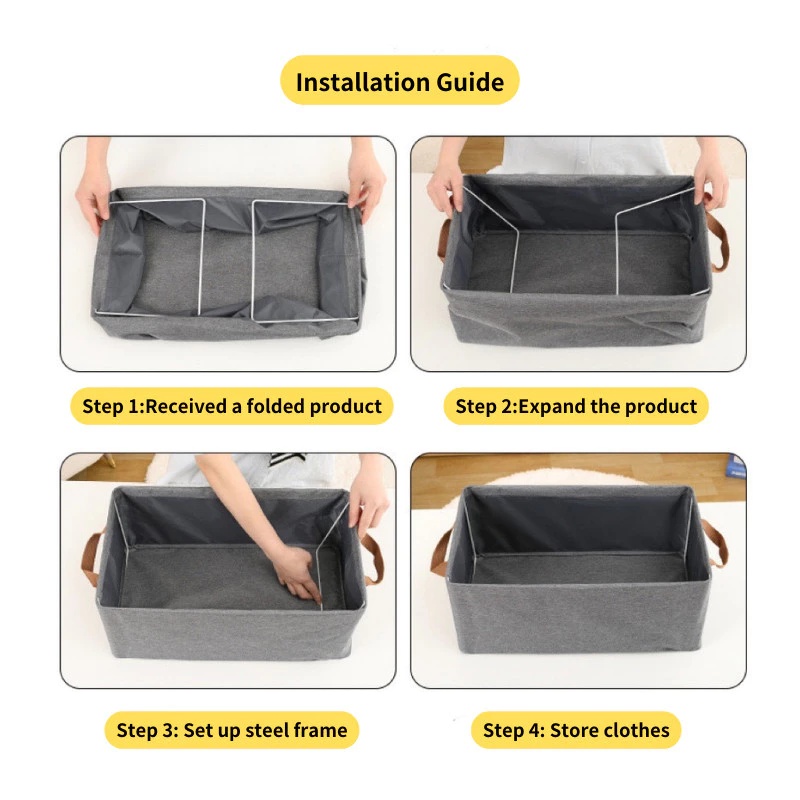 Installation Guide

Step 1:Received a folded product

Step 2:Expand the product

Step 3: Set up steel frame

Step 4: Store clothes