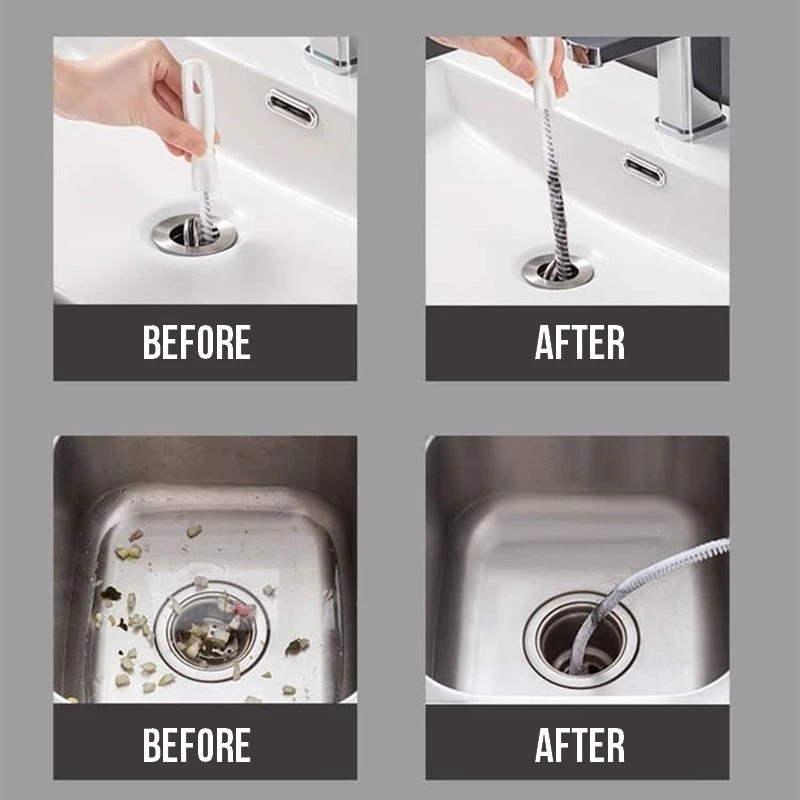 BEFORE

AFTER

BEFORE

AFTER