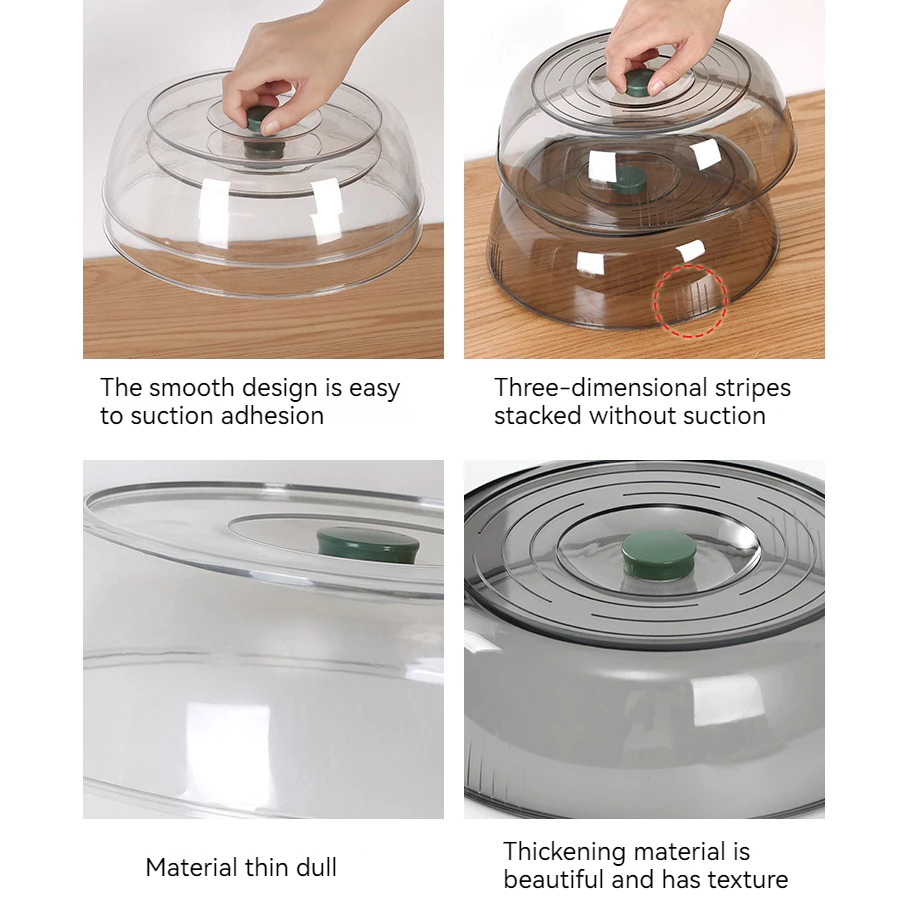 The smooth design is easy to suction adhesion

Three-dimensional stripes stacked without suction

Material thin dull

Thickening material is beautiful and has texture