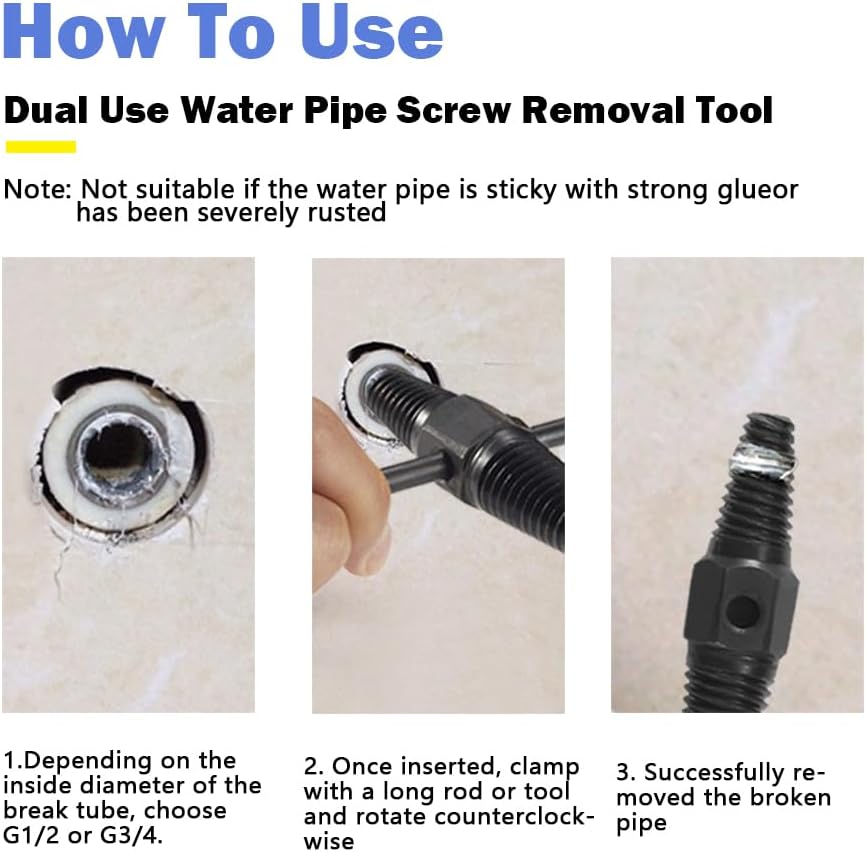 How To Use

Dual Use Water Pipe Screw Removal Tool

Note: Not suitable if the water pipe is sticky with strong glueor has been severely rusted

1.Depending on the inside diameter of the break tube, choose G1/2 or G3/4.

2. Once inserted, clamp with a long rod or tool and rotate counterclockwise

3. Successfully removed the broken pipe